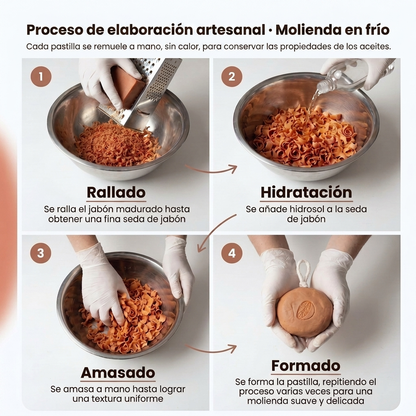 Proceso de elaboración artesanal · Molienda en frío

Cada pastilla se remuele a mano, sin calor, para conservar las propiedades de los aceites.

1

Rallado

Se ralla el jabón madurado hasta obtener una fina seda de jabón

2

Hidratación

Se añade hidrosol a la seda de jabón

3

Amasado

Se amasa a mano hasta lograr una textura uniforme

4

Formado

Se forma la pastilla, repitiendo el proceso varias veces para una molienda suave y delicada